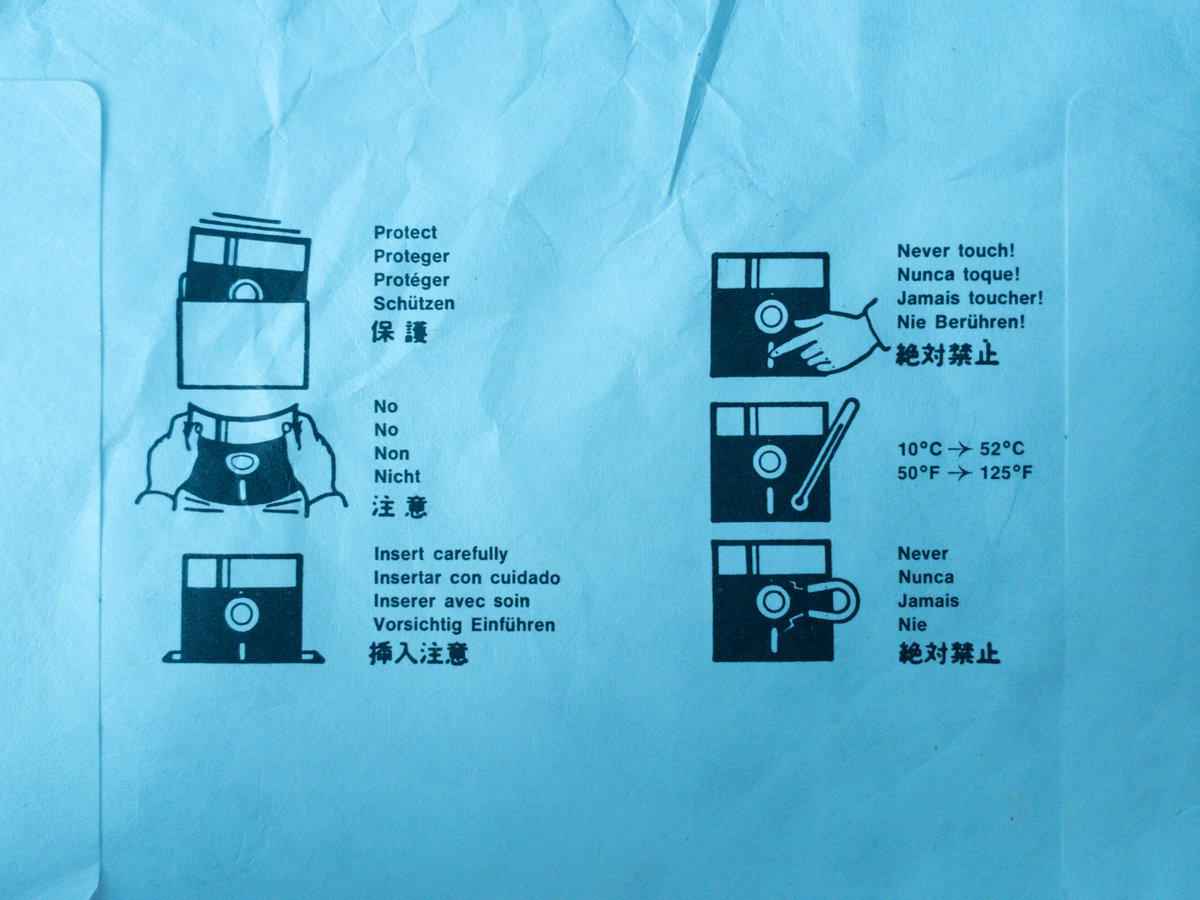 Protect
Proteger
Protéger
Schützen
保 護

No
No
Non
Nicht
注 意

Insert carefully
Insertar con cuidado
Inserer avec soin
Vorsichtig Einführen
挿入注意

Never touch!
Nunca toque!
Jamais toucher!
Nie Berühren!
絶対禁止

10°C → 52°C
50°F → 125°F

Never
Nunca
Jamais
Nie
絶対禁止